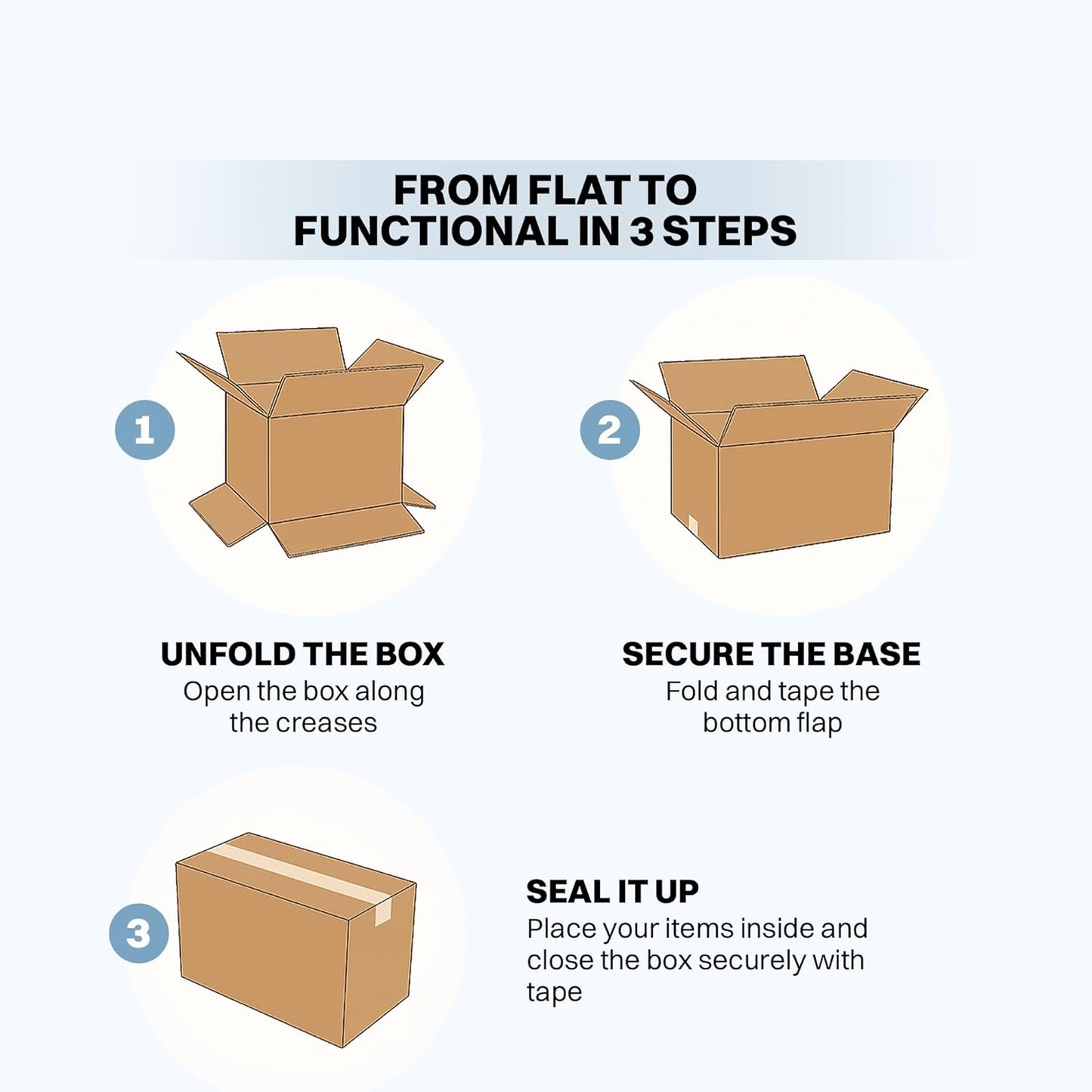 FROM FLAT TO FUNCTIONAL IN 3 STEPS

1

UNFOLD THE BOX
Open the box along the creases

2

SECURE THE BASE
Fold and tape the bottom flap

3

SEAL IT UP
Place your items inside and close the box securely with tape